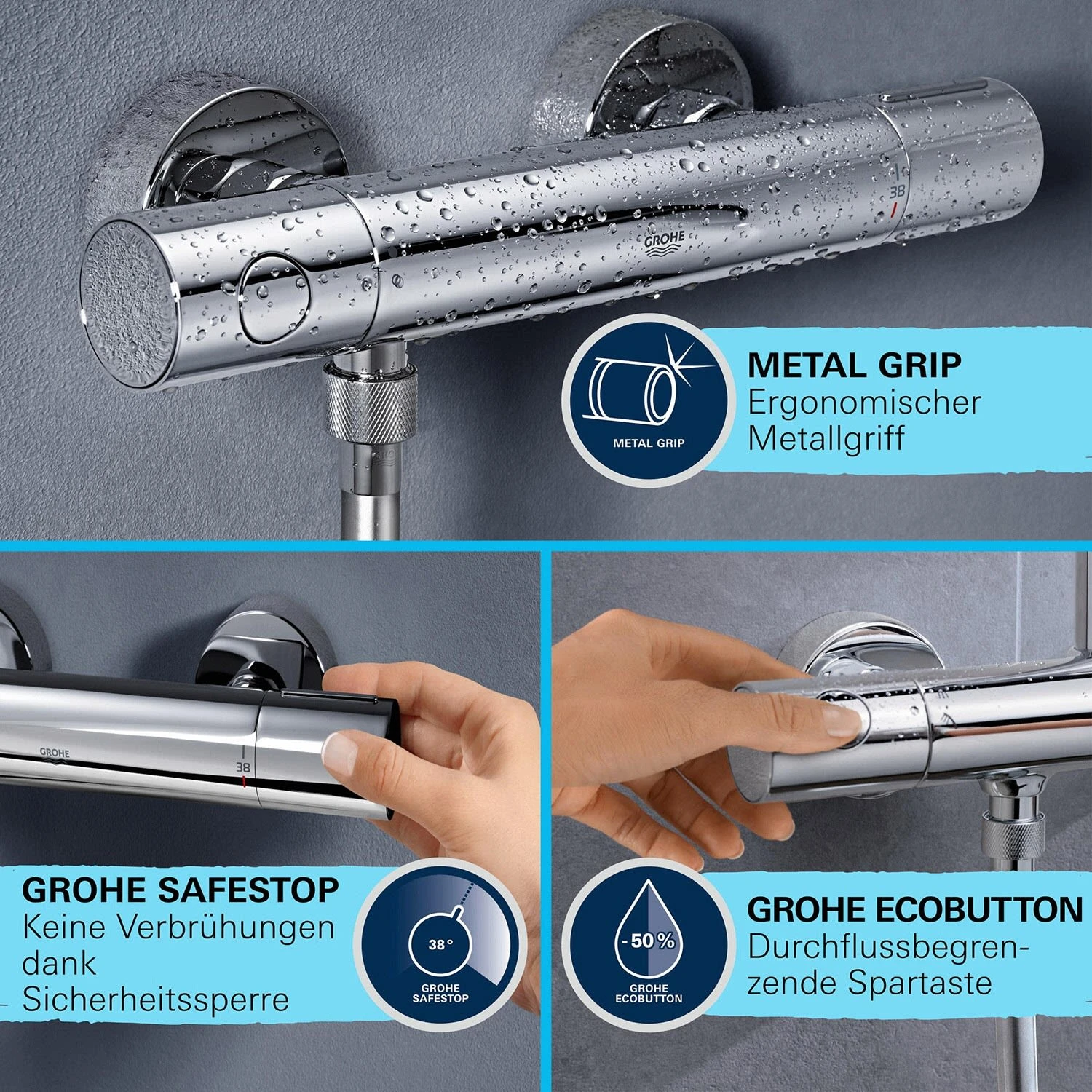 GROHE

38

METAL GRIP

METAL GRIP
Ergonomischer Metallgriff

GROHE

38

GROHE SAFESTOP
Keine Verbrühungen dank Sicherheitssperre

38°

GROHE SAFESTOP

-50%

GROHE ECOBUTTON

GROHE ECOBUTTON
Durchflussbegrenzende Spartaste