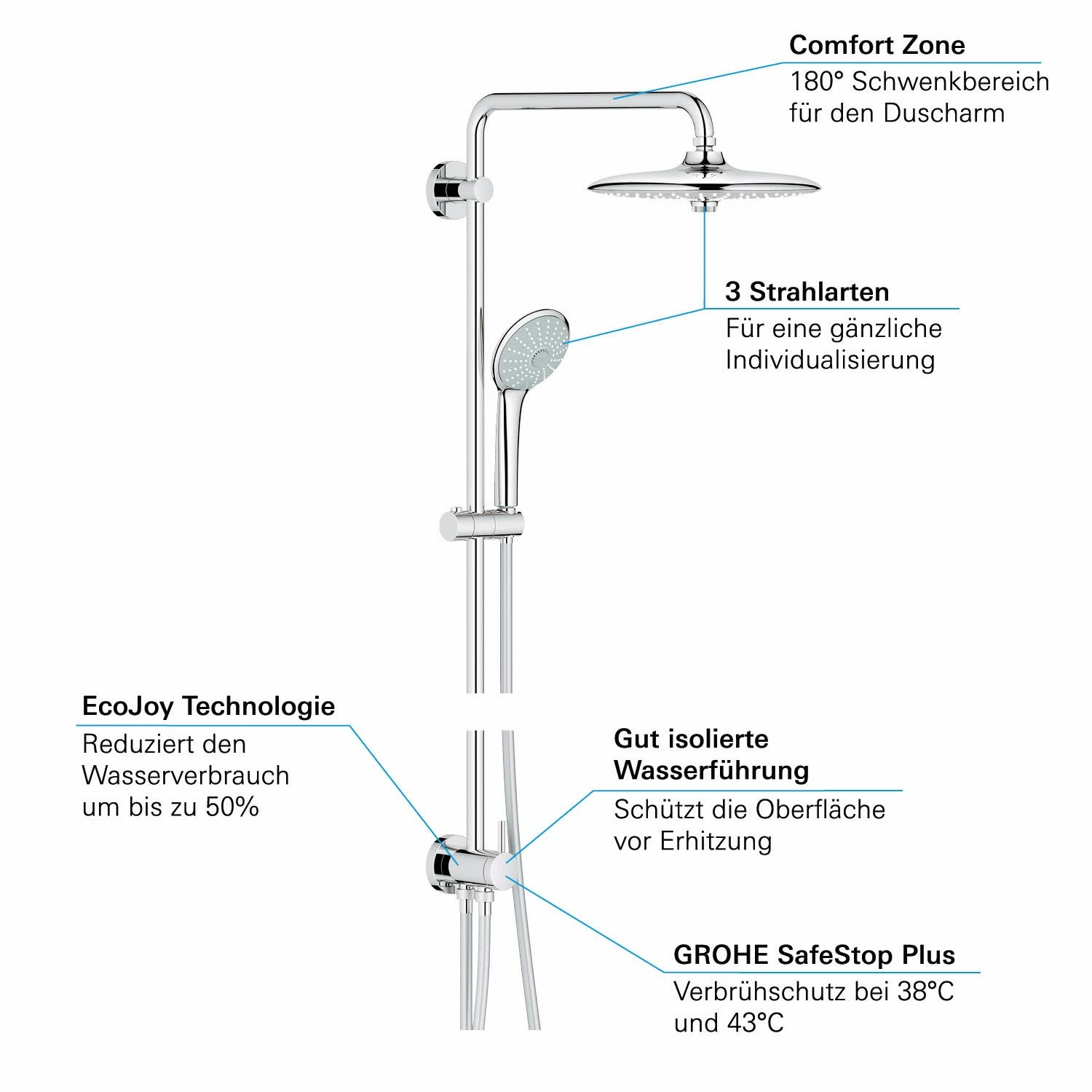 Comfort Zone
180° Schwenkbereich für den Duscharm

3 Strahlarten
Für eine gänzliche Individualisierung

EcoJoy Technologie
Reduziert den Wasserverbrauch um bis zu 50%

Gut isolierte Wasserführung
Schützt die Oberfläche vor Erhitzung

GROHE SafeStop Plus
Verbrühschutz bei 38°C und 43°C